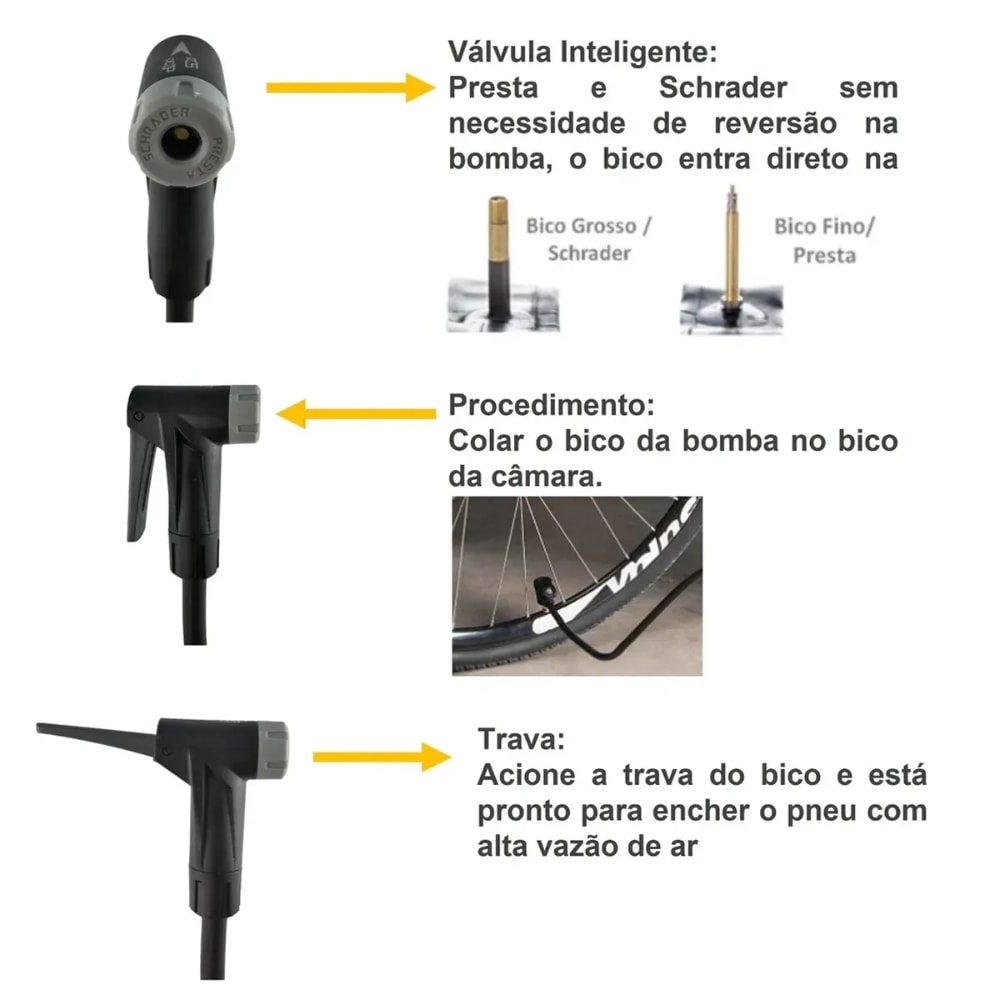 SCHRADER
PRESTA

Válvula Inteligente:
Presta e Schrader sem necessidade de reversão na bomba, o bico entra direto na

Bico Grosso / Schrader

Bico Fino/ Presta

Procedimento:
Colar o bico da bomba no bico da câmara.

Trava:
Acione a trava do bico e está pronto para encher o pneu com alta vazão de ar